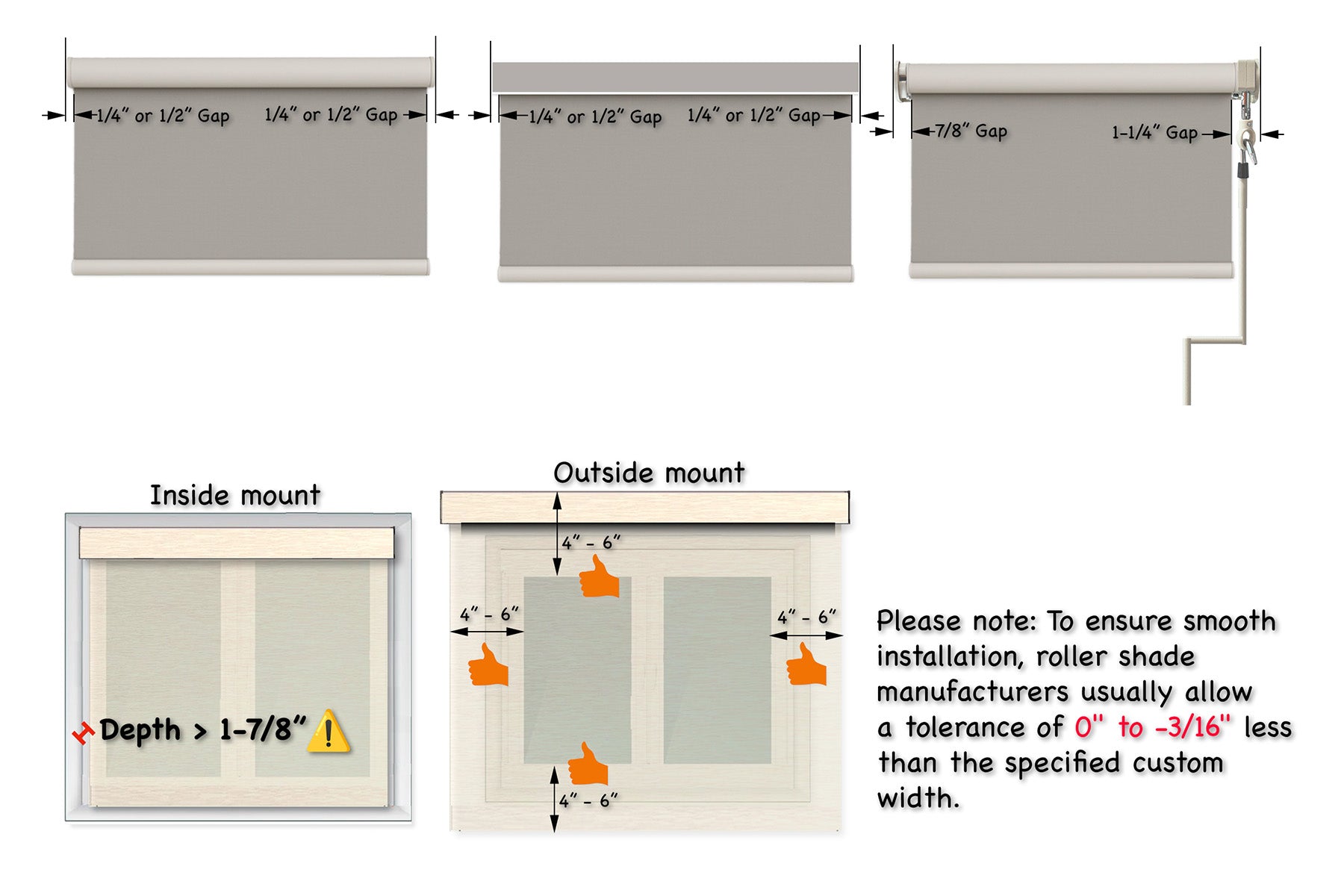 1/4" or 1/2" Gap 1/4" or 1/2" Gap

1/4" or 1/2" Gap 1/4" or 1/2" Gap

7/8" Gap 1-1/4" Gap

Inside mount

Depth > 1-7/8"

Outside mount

4" - 6"

4" - 6"

4" - 6"

4" - 6"

Please note: To ensure smooth installation, roller shade manufacturers usually allow a tolerance of 0" to -3/16" less than the specified custom width.